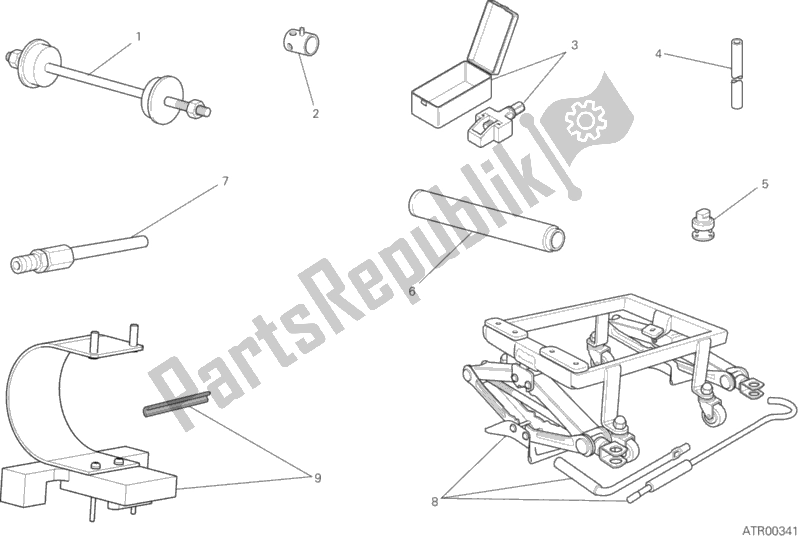 1
2
3
4
7
5
6
PartsRepublik
9
8
ATR00341